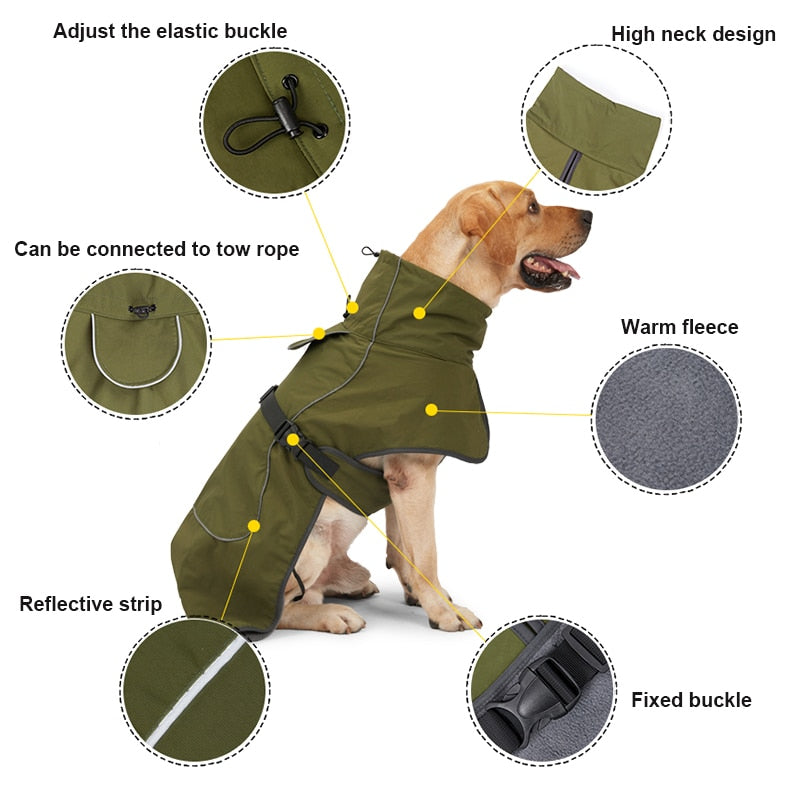 Adjust the elastic buckle

High neck design

Can be connected to tow rope

Warm fleece

Reflective strip

Fixed buckle