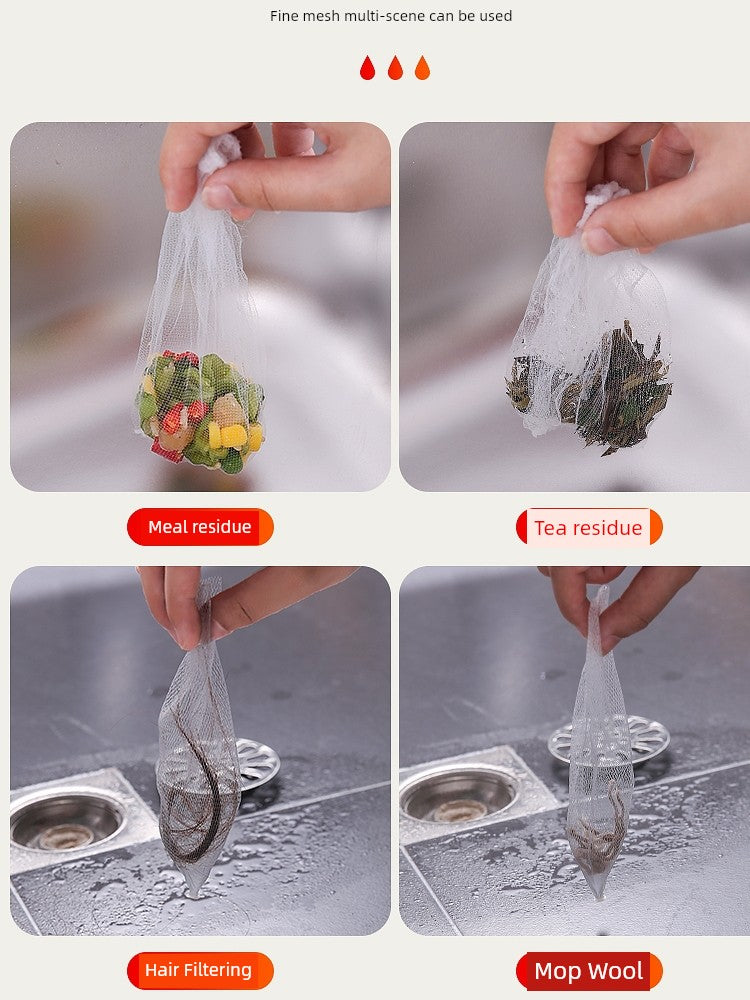 Fine mesh multi-scene can be used

Meal residue

Tea residue

Hair Filtering

Mop Wool